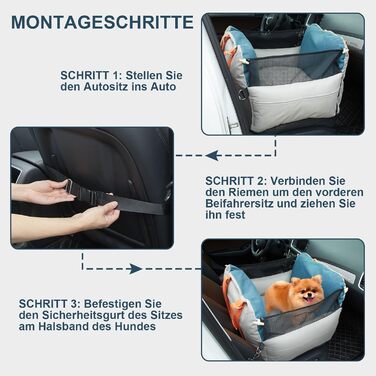 MONTAGESCHRITTE

SCHRITT 1: Stellen Sie den Autositz ins Auto

SCHRITT 2: Verbinden Sie den Riemen um den vorderen Beifahrersitz und ziehen Sie ihn fest

SCHRITT 3: Befestigen Sie den Sicherheitsgurt des Sitzes am Halsband des Hundes