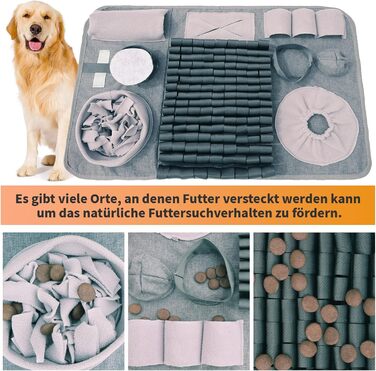 Es gibt viele Orte, an denen Futter versteckt werden kann um das natürliche Futtersuchverhalten zu fördern.