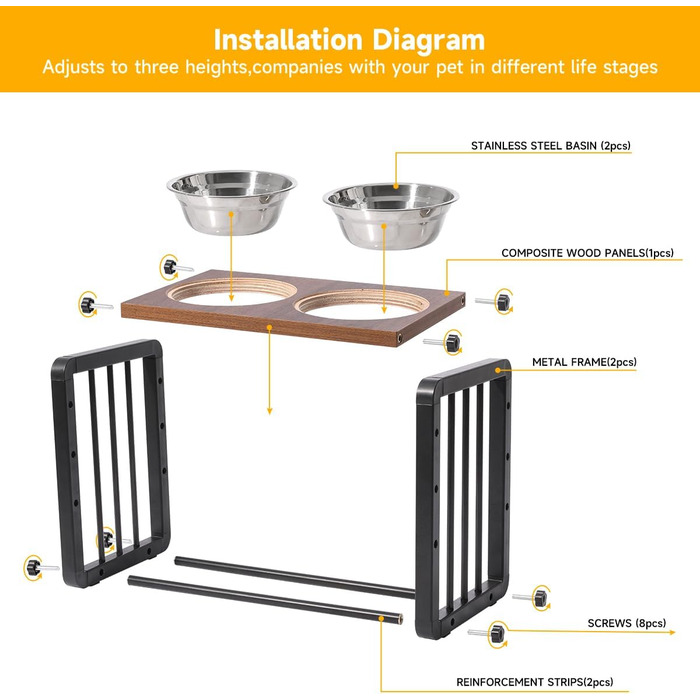 Installation Diagram
Adjusts to three heights,companies with your pet in different life stages

STAINLESS STEEL BASIN (2pcs)

COMPOSITE WOOD PANELS(1pcs)

METAL FRAME(2pcs)

SCREWS (8pcs)

REINFORCEMENT STRIPS(2pcs)