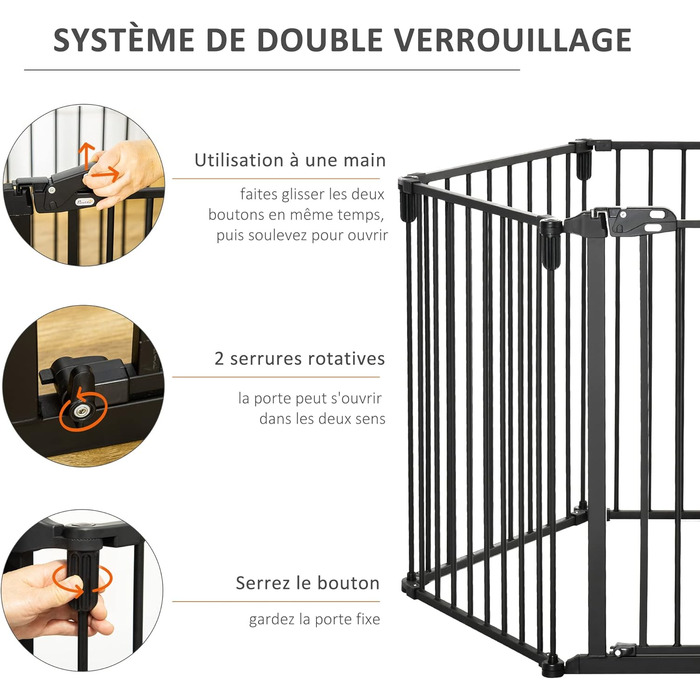 SYSTÈME DE DOUBLE VERROUILLAGE

Utilisation à une main

faites glisser les deux boutons en même temps, puis soulevez pour ouvrir

2 serrures rotatives

la porte peut s'ouvrir dans les deux sens

Serrez le bouton

gardez la porte fixe