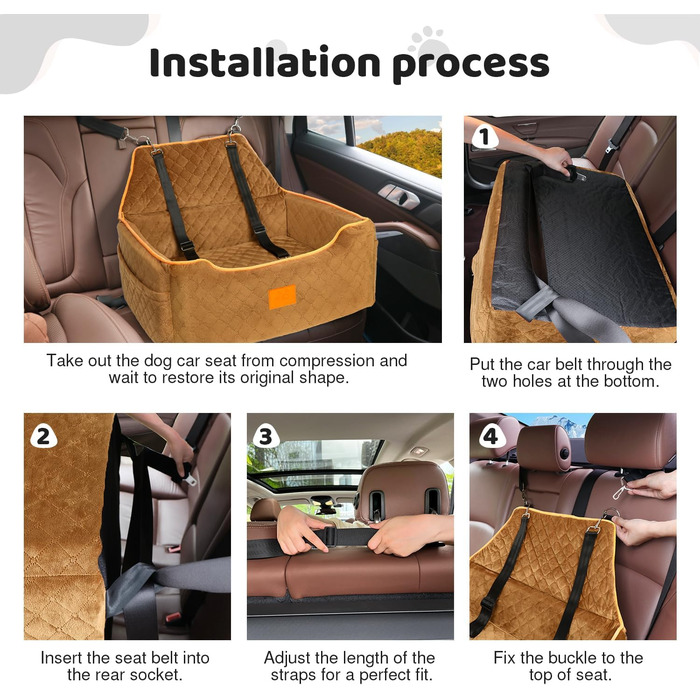 Installation process

Take out the dog car seat from compression and wait to restore its original shape.

1

Put the car belt through the two holes at the bottom.

2

Insert the seat belt into the rear socket.

3

Adjust the length of the straps for a perfect fit.

4

Fix the buckle to the top of seat.