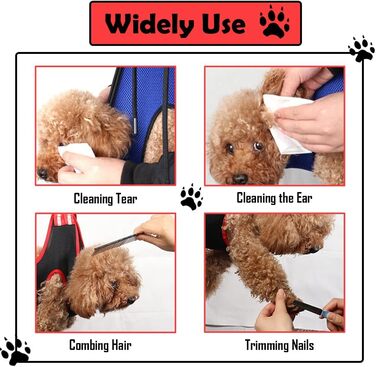 Widely Use

Cleaning Tear

Cleaning the Ear

Combing Hair

Trimming Nails