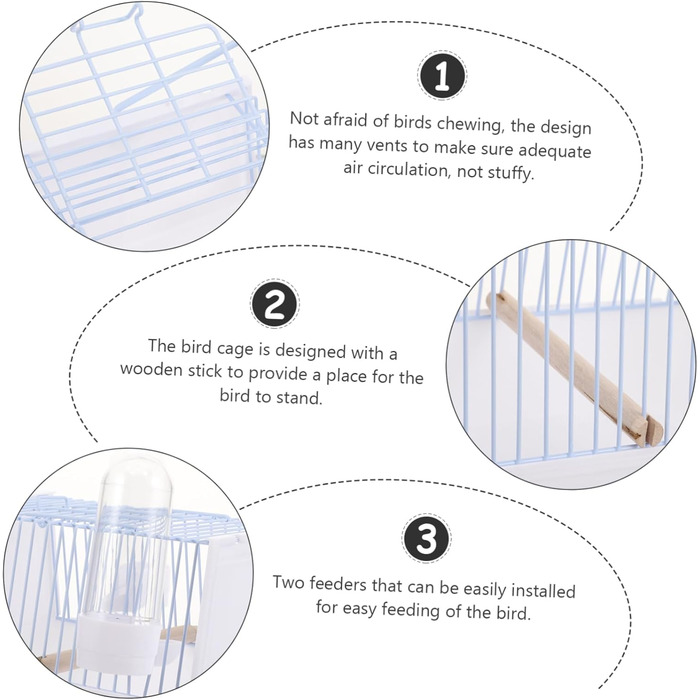 1

Not afraid of birds chewing, the design has many vents to make sure adequate air circulation, not stuffy.

2

The bird cage is designed with a wooden stick to provide a place for the bird to stand.

3

Two feeders that can be easily installed for easy feeding of the bird.