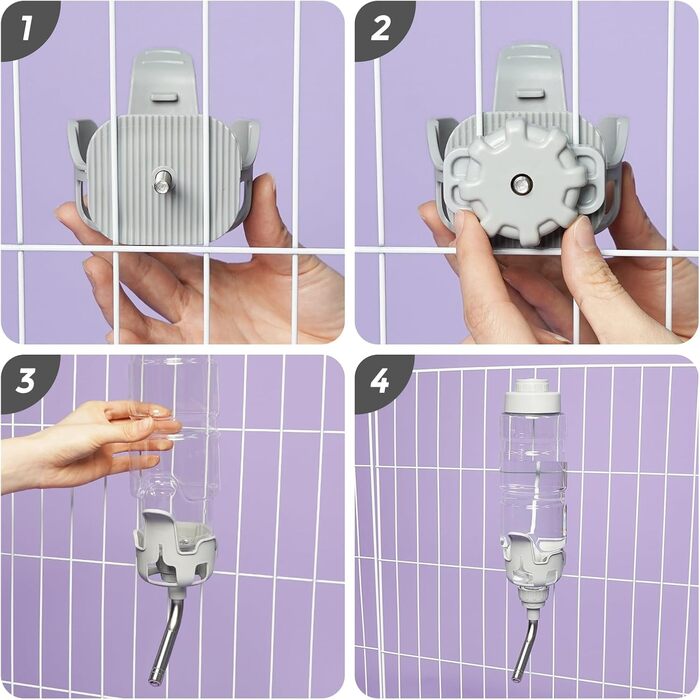 1

2

3

4