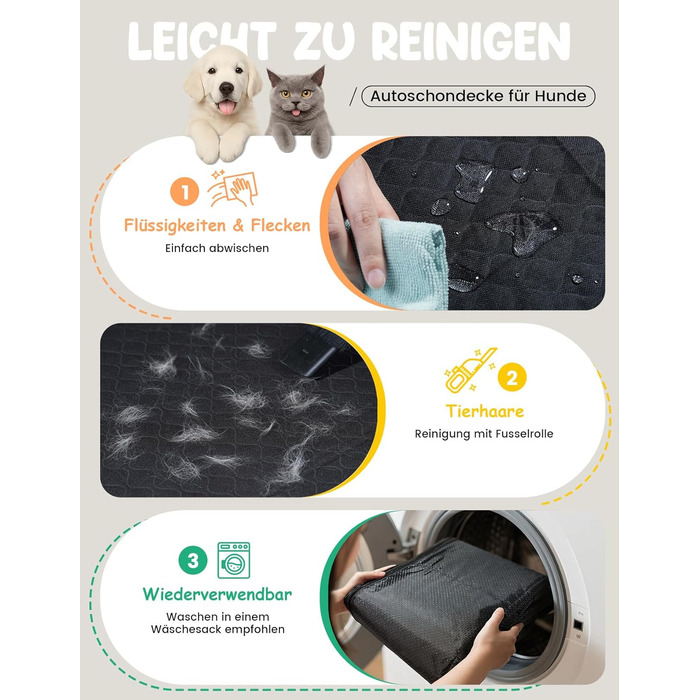 LEICHT ZU REINIGEN

/ Autoschondecke für Hunde

1

Flüssigkeiten & Flecken

Einfach abwischen

2

Tierhaare

Reinigung mit Fusselrolle

3

Wiederverwendbar

Waschen in einem Wäschesack empfohlen