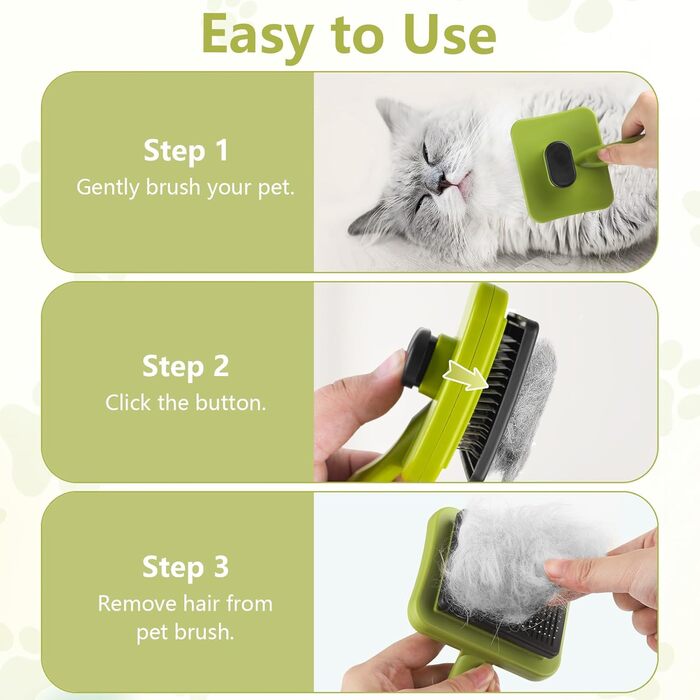 Easy to Use

Step 1
Gently brush your pet.

Step 2
Click the button.

Step 3
Remove hair from pet brush.