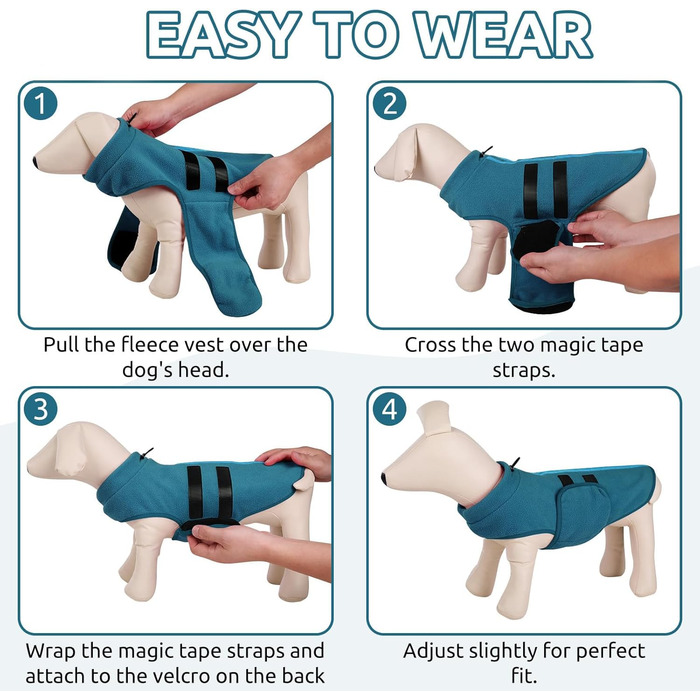 EASY TO WEAR

1

Pull the fleece vest over the dog's head.

2

Cross the two magic tape straps.

3

Wrap the magic tape straps and attach to the velcro on the back

4

Adjust slightly for perfect fit.