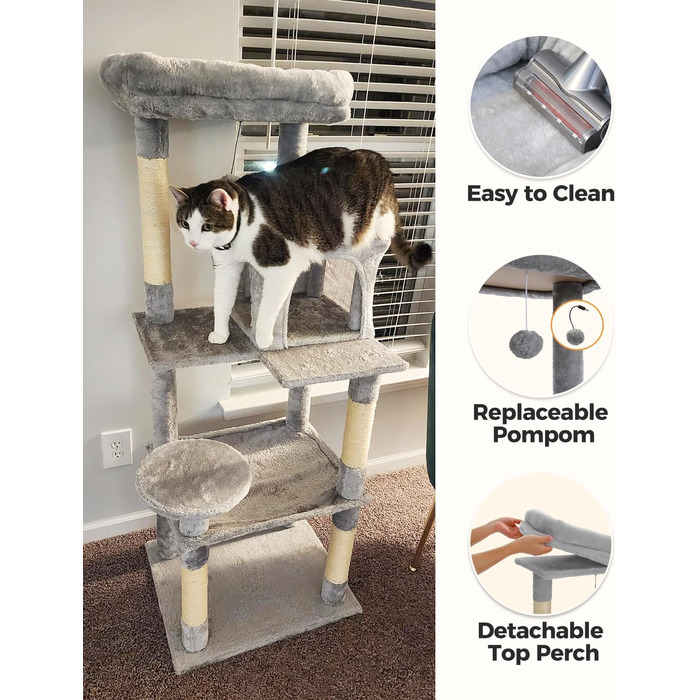 Easy to Clean

Replaceable Pompom

Detachable Top Perch