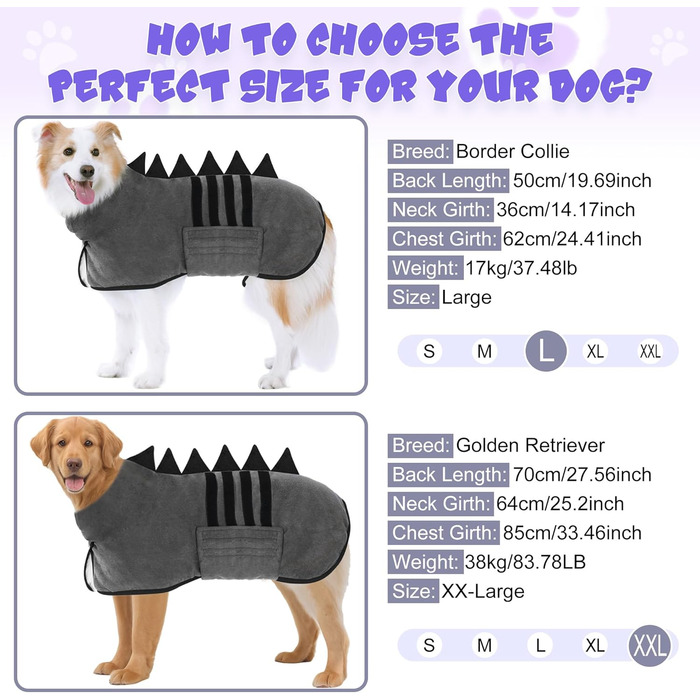 HOW TO CHOOSE THE PERFECT SIZE FOR YOUR DOG?

Breed: Border Collie
Back Length: 50cm/19.69inch
Neck Girth: 36cm/14.17inch
Chest Girth: 62cm/24.41inch
Weight: 17kg/37.48lb
Size: Large

S M L XL XXL

Breed: Golden Retriever
Back Length: 70cm/27.56inch
Neck Girth: 64cm/25.2inch
Chest Girth: 85cm/33.46inch
Weight: 38kg/83.78LB
Size: XX-Large

S M L XL XXL