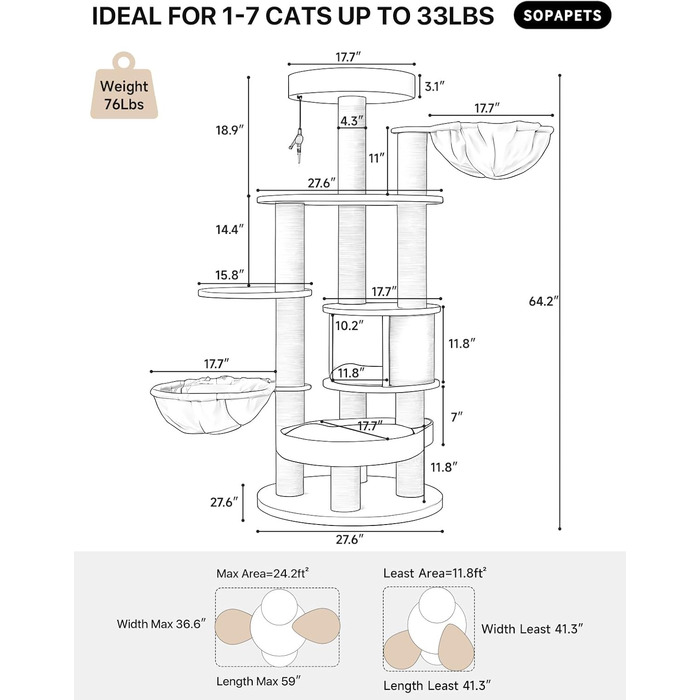 IDEAL FOR 1-7 CATS UP TO 33LBS

SOPAPETS

Weight 76Lbs

17.7″
3.1″
18.9″
4.3″
17.7″
11″
27.6″
14.4″
15.8″
17.7″
64.2″
10.2″
11.8″
17.7″
11.8″
7″
17.7″
11.8″
27.6″
27.6″

Max Area=24.2ft²
Width Max 36.6″
Length Max 59″

Least Area=11.8ft²
Width Least 41.3″
Length Least 41.3″