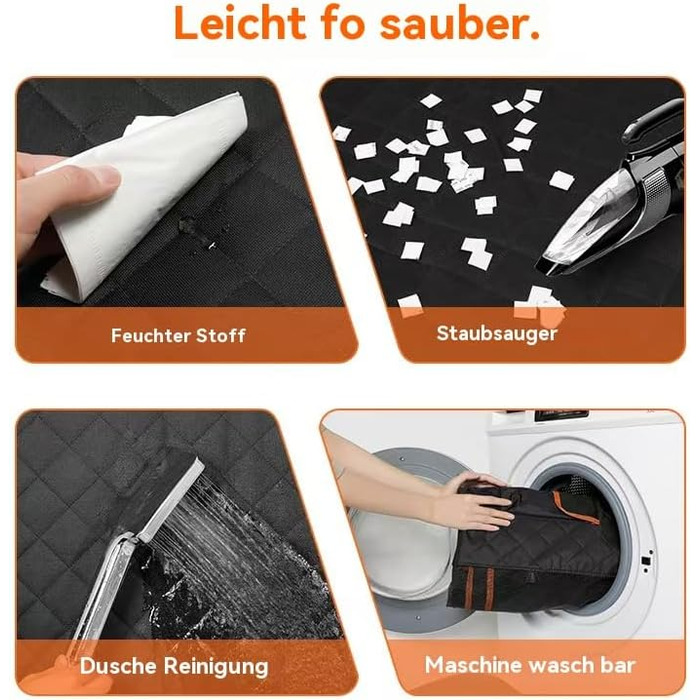 Leicht fo sauber.

Feuchter Stoff

Staubsauger

Dusche Reinigung

Maschine wasch bar