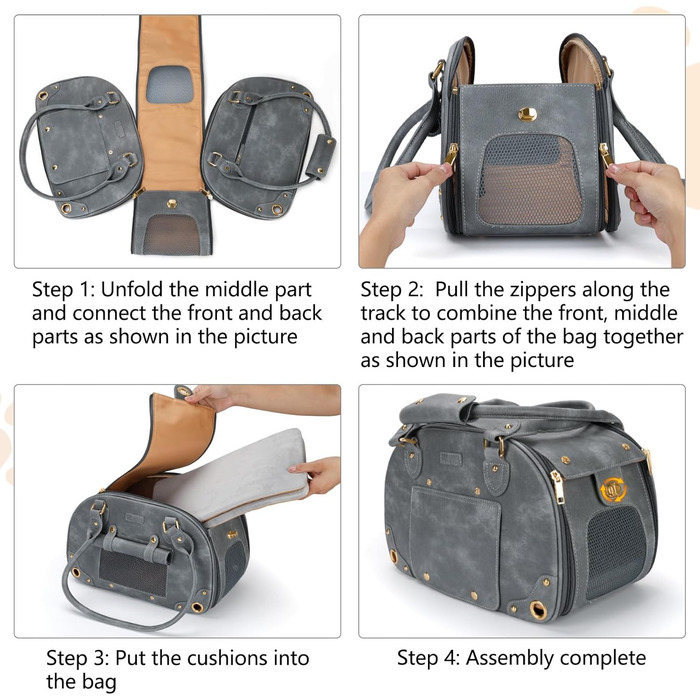 Step 1: Unfold the middle part and connect the front and back parts as shown in the picture

Step 2: Pull the zippers along the track to combine the front, middle and back parts of the bag together as shown in the picture

Step 3: Put the cushions into the bag

Step 4: Assembly complete