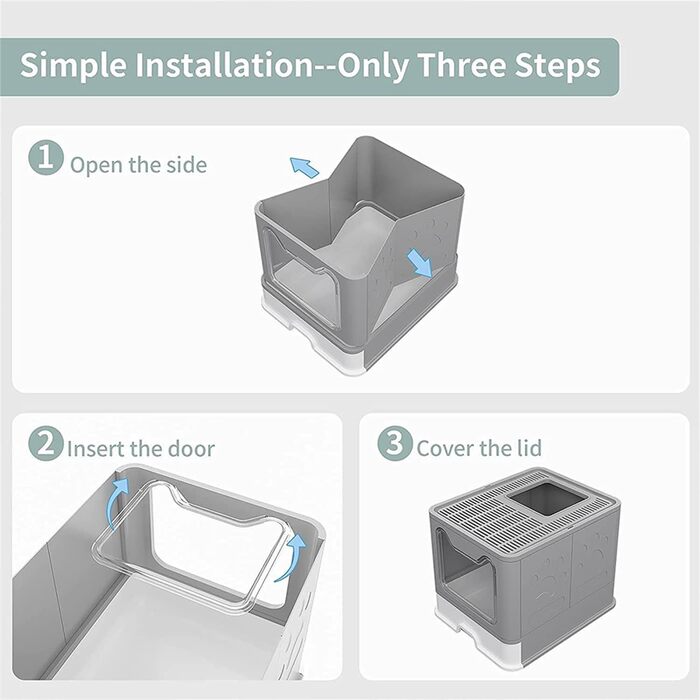 Simple Installation--Only Three Steps

1 Open the side

2 Insert the door

3 Cover the lid