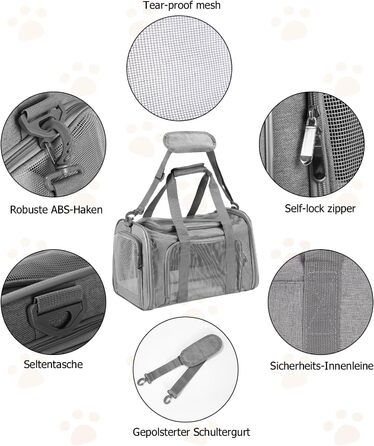 Tear-proof mesh

Robuste ABS-Haken

Self-lock zipper

Seltentasche

Sicherheits-Innenleine

Gepolsterter Schultergurt