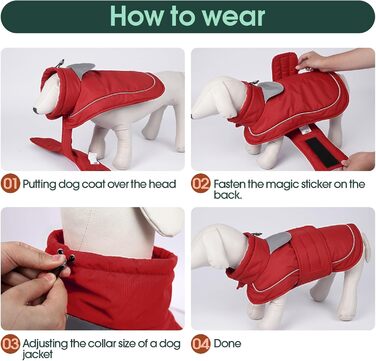 How to wear

01 Putting dog coat over the head

02 Fasten the magic sticker on the back.

03 Adjusting the collar size of a dog jacket

04 Done