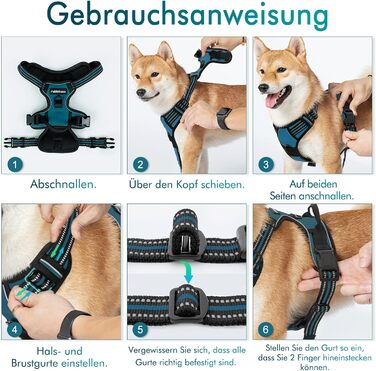 Gebrauchsanweisung

1
Abschnallen.

2
Über den Kopf schieben.

3
Auf beiden Seiten anschnallen.

4
Hals- und Brustgurte einstellen.

5
Vergewissern Sie sich, dass alle Gurte richtig befestigt sind.

6
Stellen Sie den Gurt so ein, dass Sie 2 Finger hineinstecken können.