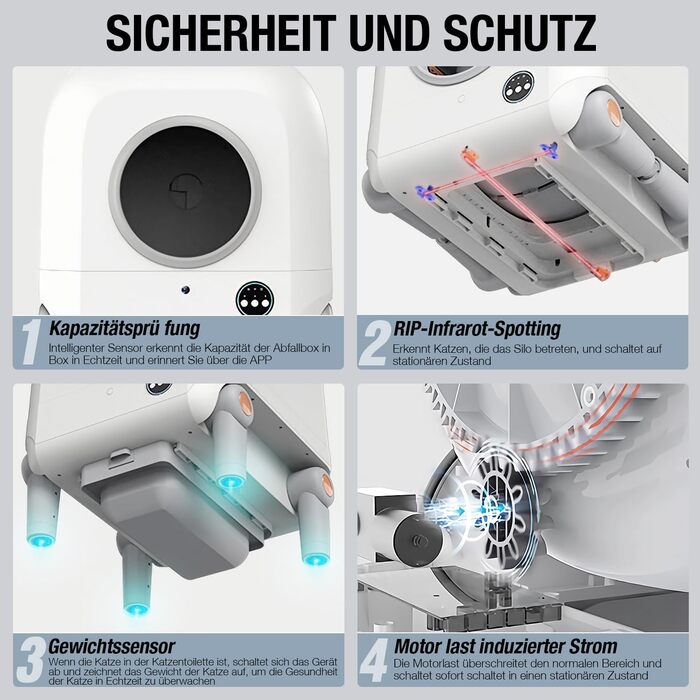 SICHERHEIT UND SCHUTZ

1 Kapazitätsprü fung
Intelligenter Sensor erkennt die Kapazität der Abfallbox in Box in Echtzeit und erinnert Sie über die APP

2 RIP-Infrarot-Spotting
Erkennt Katzen, die das Silo betreten, und schaltet auf stationären Zustand

3 Gewichtssensor
Wenn die Katze in der Katzentoilette ist, schaltet sich das Gerät ab und zeichnet das Gewicht der Katze auf, um die Gesundheit der Katze in Echtzeit zu überwachen

4 Motor last induzierter Strom
Die Motorlast überschreitet den normalen Bereich und schaltet sofort schaltet in einen stationären Zustand