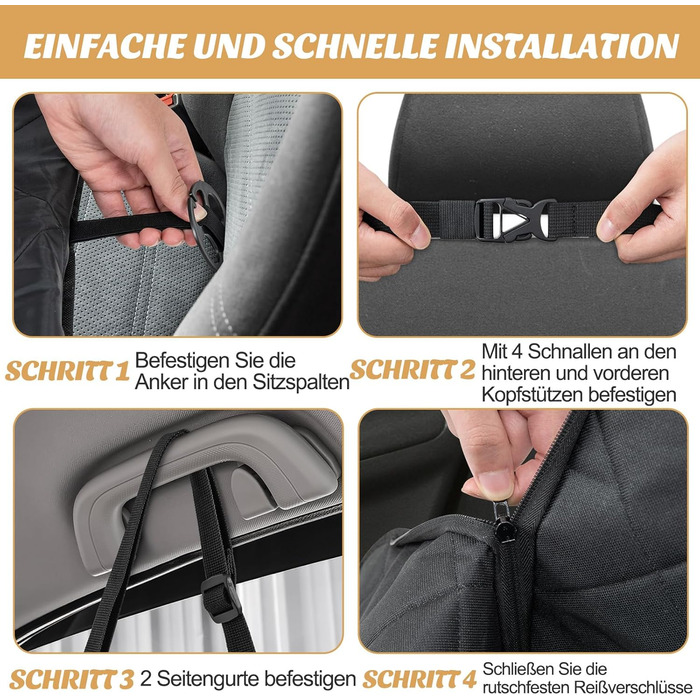 EINFACHE UND SCHNELLE INSTALLATION

SCHRITT 1 Befestigen Sie die Anker in den Sitzspalten

SCHRITT 2 Mit 4 Schnallen an den hinteren und vorderen Kopfstützen befestigen

SCHRITT 3 2 Seitengurte befestigen

SCHRITT 4 Schließen Sie die rutschfesten Reißverschlüsse