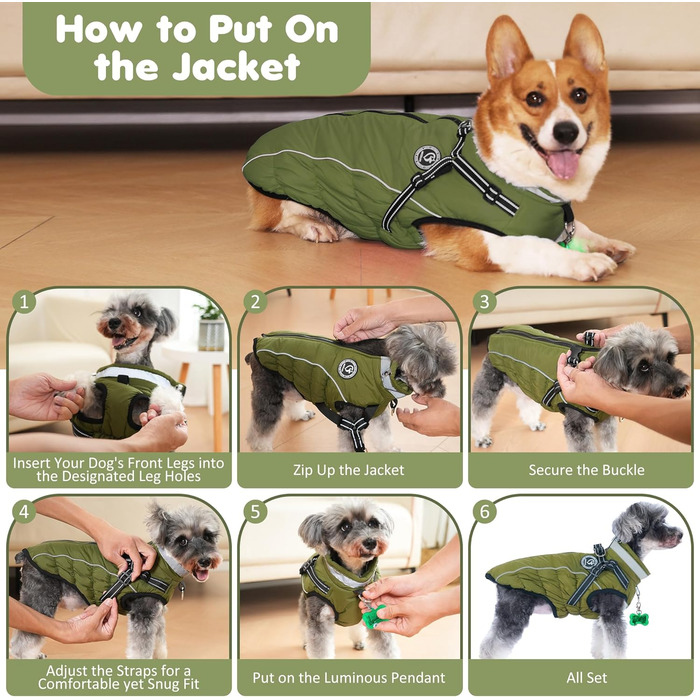 How to Put On the Jacket

1

Insert Your Dog's Front Legs into the Designated Leg Holes

2

Zip Up the Jacket

3

Secure the Buckle

4

Adjust the Straps for a Comfortable yet Snug Fit

5

Put on the Luminous Pendant

6

All Set