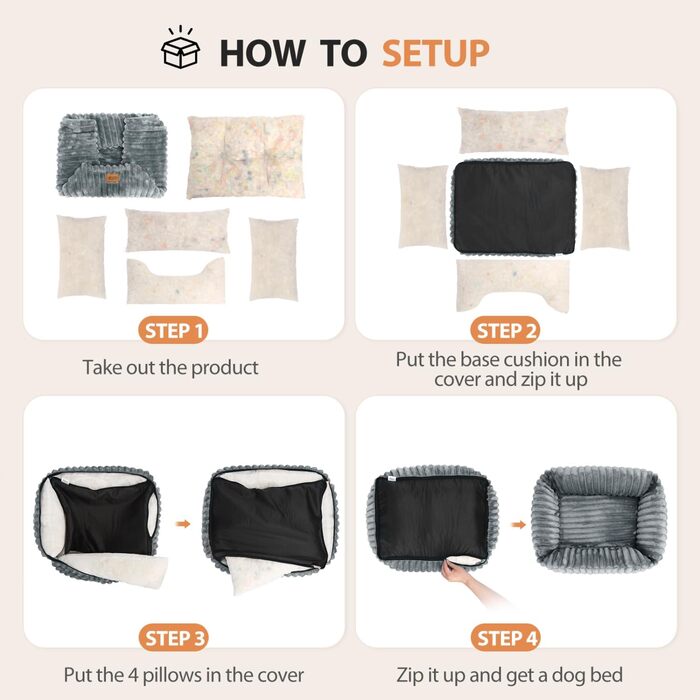 HOW TO SETUP

STEP 1
Take out the product

STEP 2
Put the base cushion in the cover and zip it up

STEP 3
Put the 4 pillows in the cover

STEP 4
Zip it up and get a dog bed