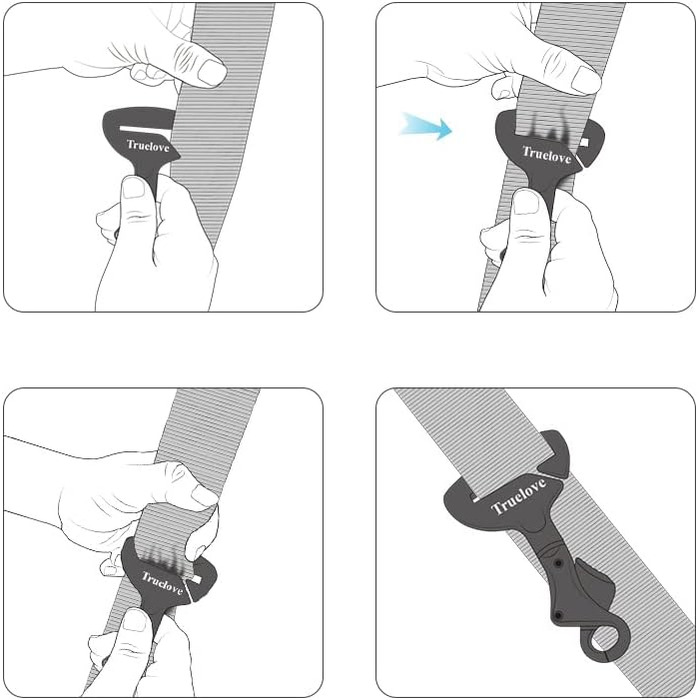 Truelove

Truelove

Truelove

Truelove