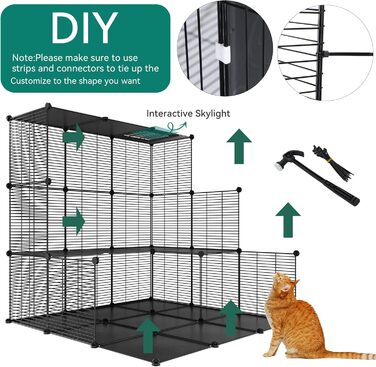 DIY

Note:Please make sure to use strips and connectors to tie up the Customize to the shape you want

Interactive Skylight