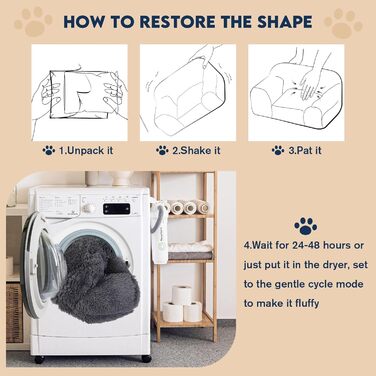 HOW TO RESTORE THE SHAPE

1.Unpack it

2.Shake it

3.Pat it

4.Wait for 24-48 hours or just put it in the dryer, set to the gentle cycle mode to make it fluffy