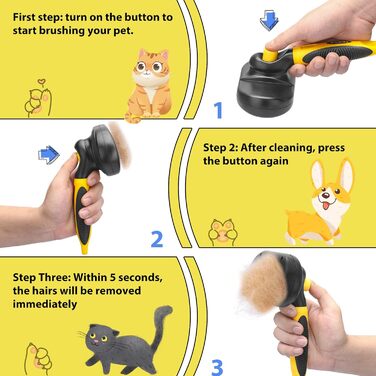 First step: turn on the button to start brushing your pet.

1

2

Step 2: After cleaning, press the button again

Step Three: Within 5 seconds, the hairs will be removed immediately

3