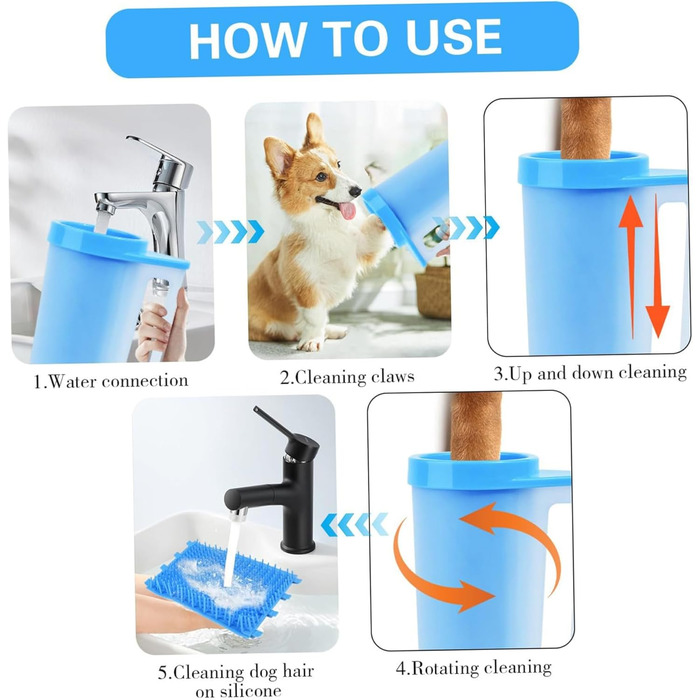 HOW TO USE

1.Water connection

2.Cleaning claws

3.Up and down cleaning

5.Cleaning dog hair on silicone

4.Rotating cleaning