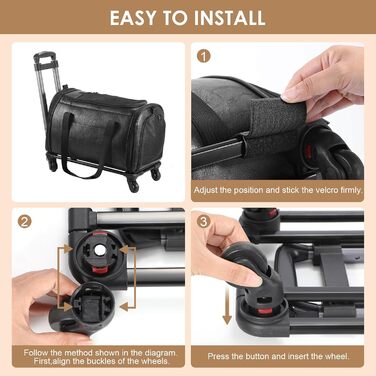 EASY TO INSTALL

1

Adjust the position and stick the velcro firmly.

2

Follow the method shown in the diagram. First,align the buckles of the wheels.

3

Press the button and insert the wheel.