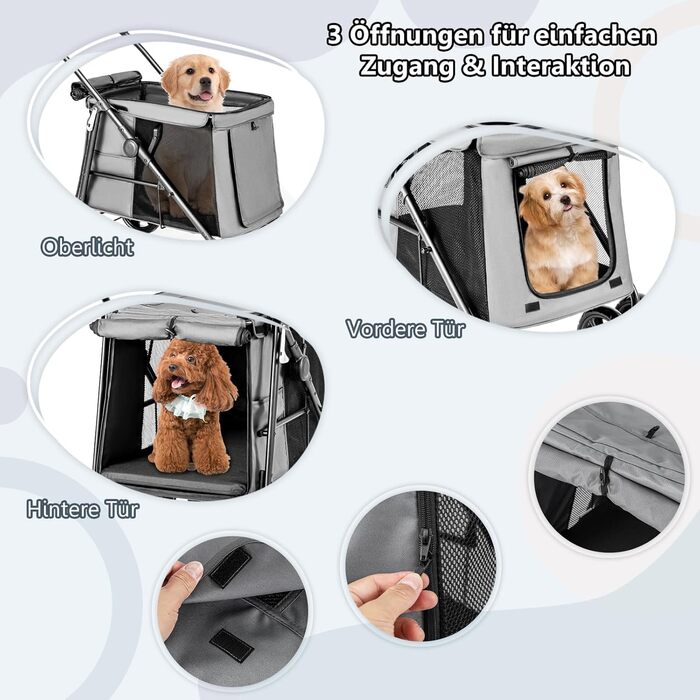 3 Öffnungen für einfachen Zugang & Interaktion

Oberlicht

Vordere Tür

Hintere Tür