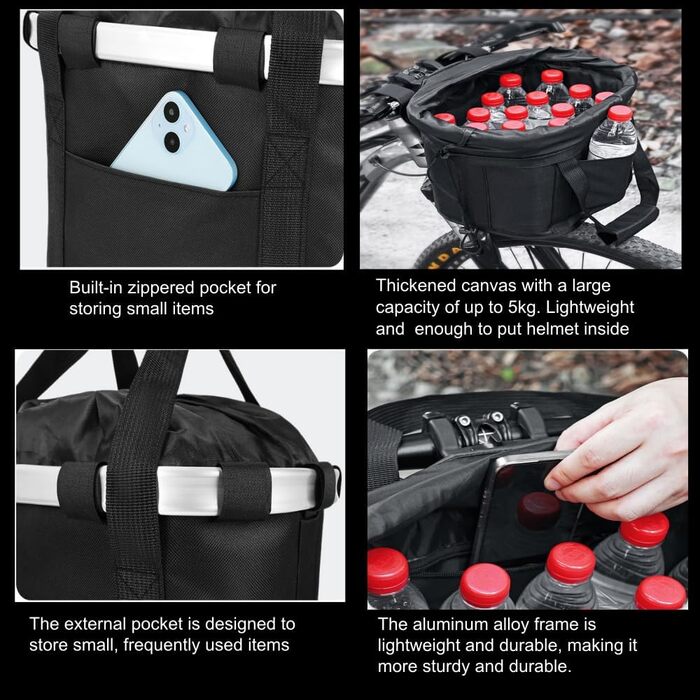 Built-in zippered pocket for storing small items

Thickened canvas with a large capacity of up to 5kg. Lightweight and  enough to put helmet inside

The external pocket is designed to store small, frequently used items

The aluminum alloy frame is lightweight and durable, making it more sturdy and durable.