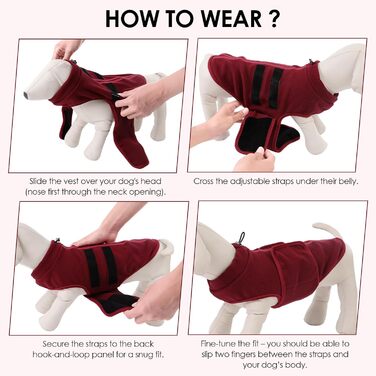 HOW TO WEAR ?

Slide the vest over your dog's head (nose first through the neck opening).

Cross the adjustable straps under their belly.

Secure the straps to the back hook-and-loop panel for a snug fit.

Fine-tune the fit – you should be able to slip two fingers between the straps and your dog's body.