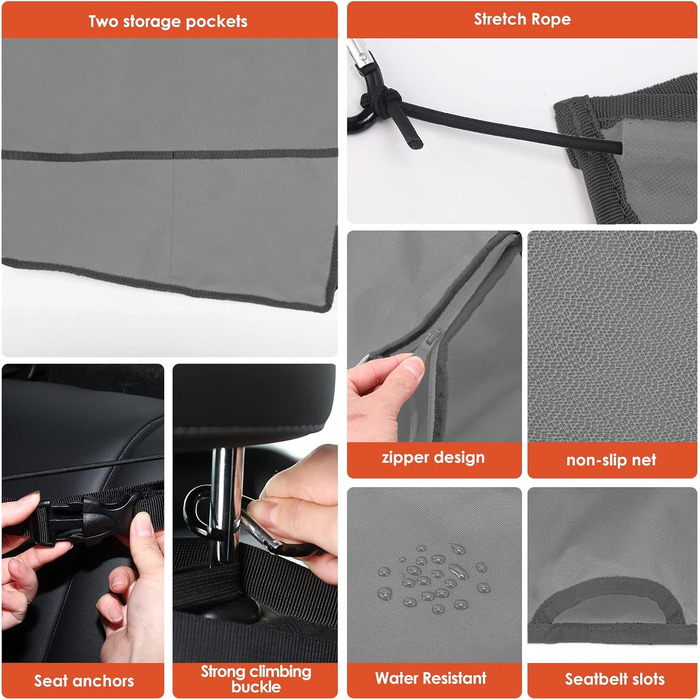 Two storage pockets

Stretch Rope

zipper design

non-slip net

Seat anchors

Strong climbing buckle

Water Resistant

Seatbelt slots