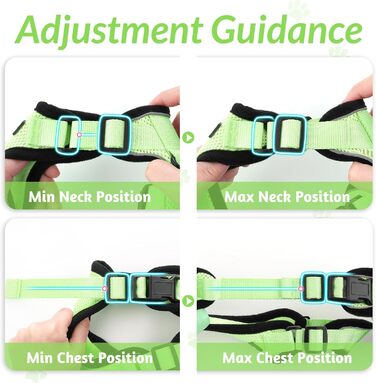 Adjustment Guidance

Min Neck Position

Max Neck Position

Min Chest Position

Max Chest Position