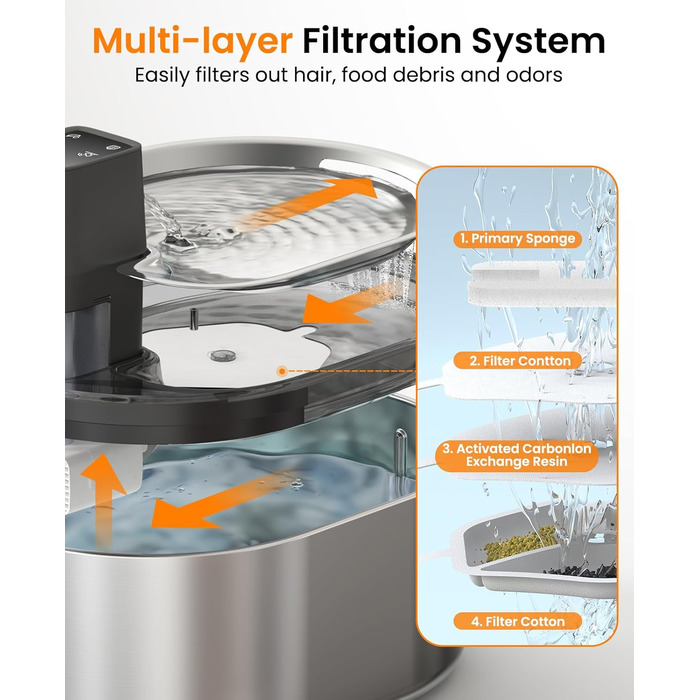 Multi-layer Filtration System
Easily filters out hair, food debris and odors

1. Primary Sponge

2. Filter Contton

3. Activated CarbonIon Exchange Resin

4. Filter Cotton