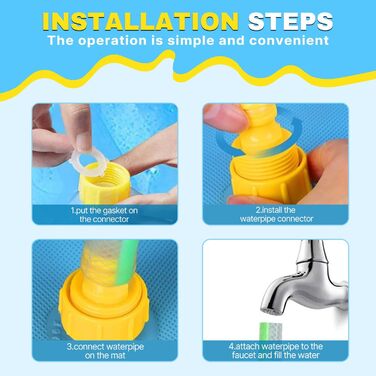 INSTALLATION STEPS
The operation is simple and convenient

1.put the gasket on the connector

2.install the waterpipe connector

3.connect waterpipe on the mat

4.attach waterpipe to the faucet and fill the water