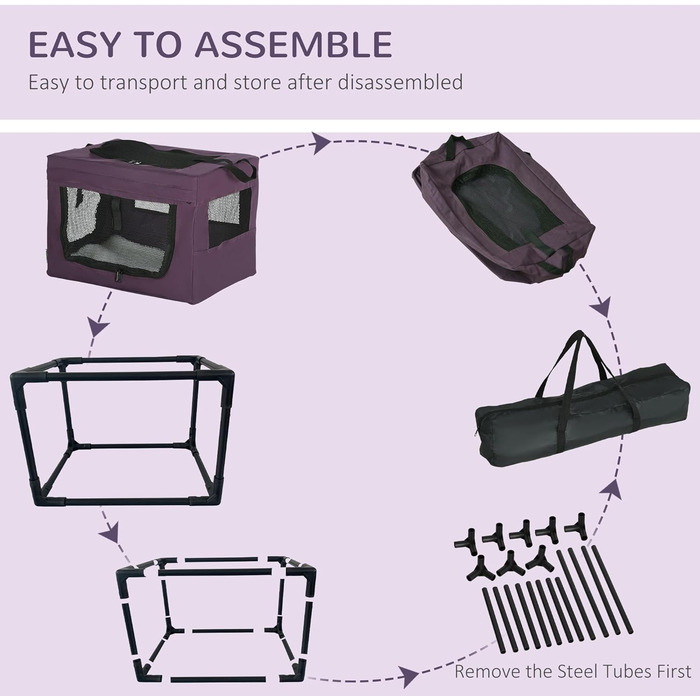 EASY TO ASSEMBLE
Easy to transport and store after disassembled

Remove the Steel Tubes First