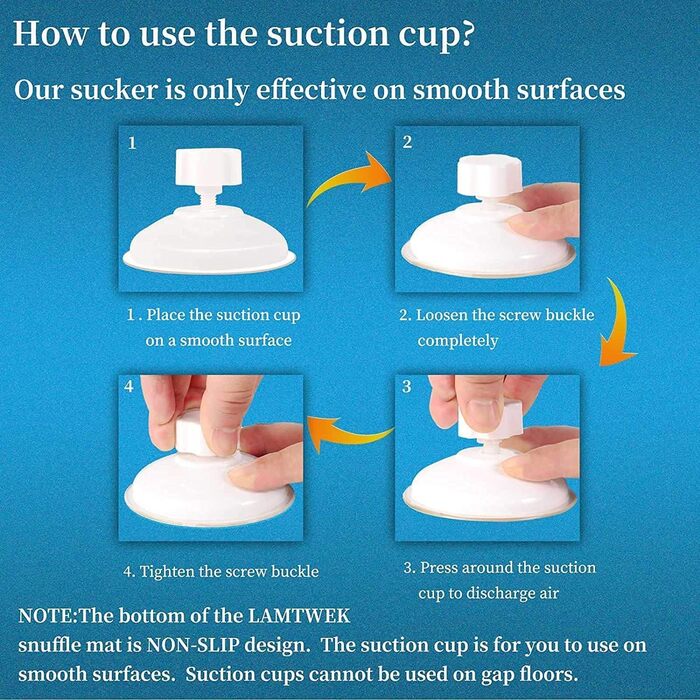 How to use the suction cup?

Our sucker is only effective on smooth surfaces

1

2

1 . Place the suction cup on a smooth surface

2. Loosen the screw buckle completely

4

3

4. Tighten the screw buckle

3. Press around the suction cup to discharge air

NOTE:The bottom of the LAMTWEK snuffle mat is NON-SLIP design. The suction cup is for you to use on smooth surfaces. Suction cups cannot be used on gap floors.