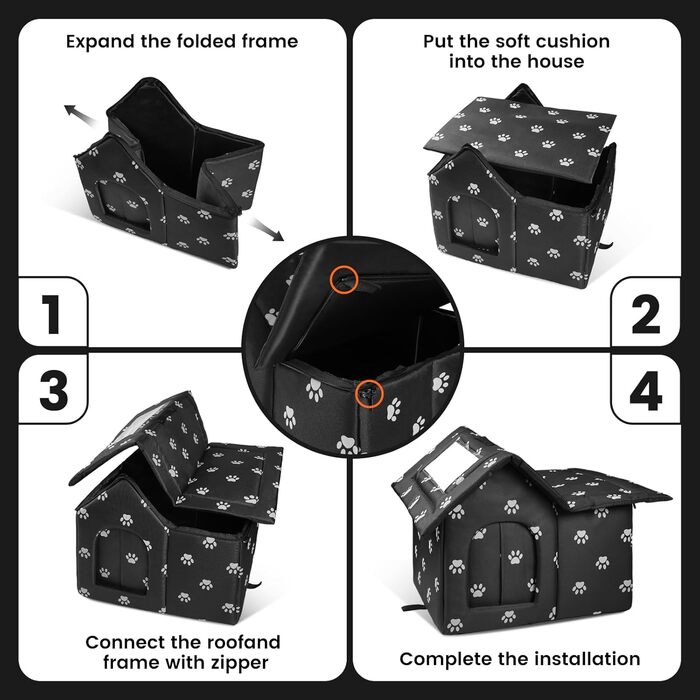 Expand the folded frame

1

Put the soft cushion into the house

2

3

Connect the roofand frame with zipper

4

Complete the installation