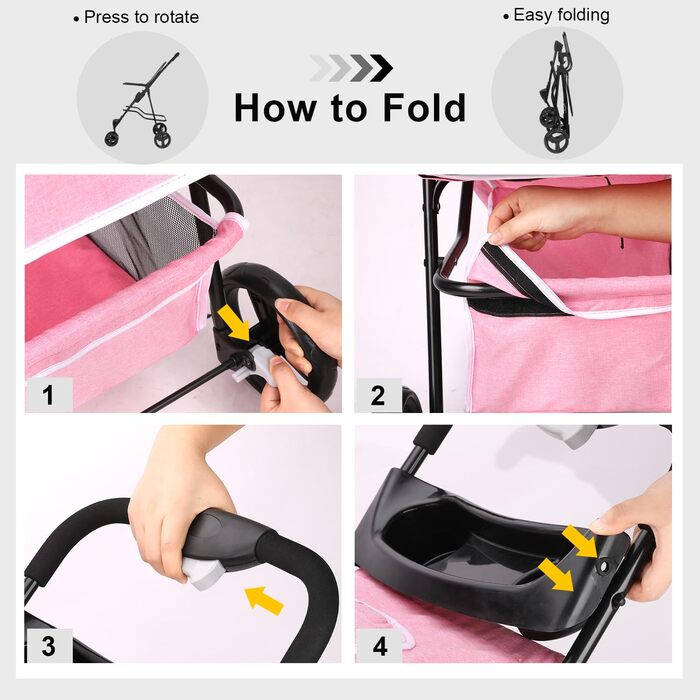 • Press to rotate

How to Fold

• Easy folding

1

2

3

4