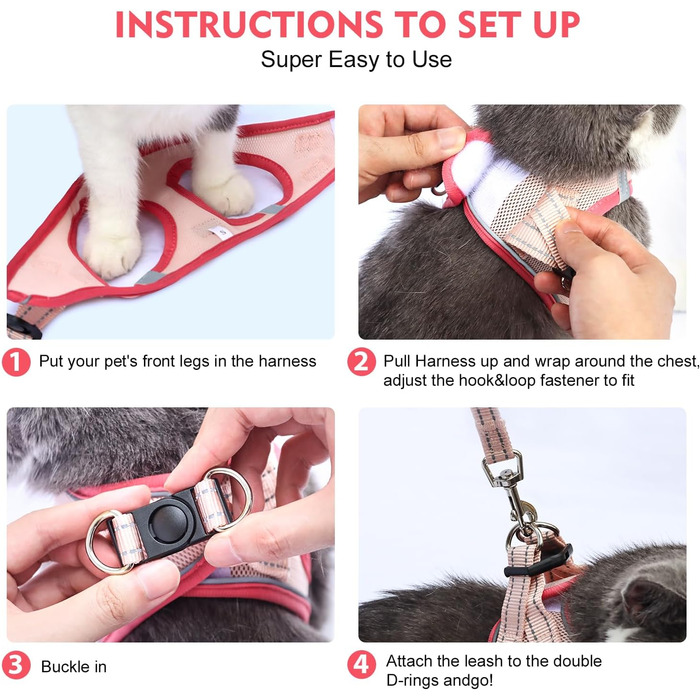 INSTRUCTIONS TO SET UP

Super Easy to Use

1 Put your pet's front legs in the harness

2 Pull Harness up and wrap around the chest, adjust the hook&loop fastener to fit

3 Buckle in

4 Attach the leash to the double D-rings andgo!