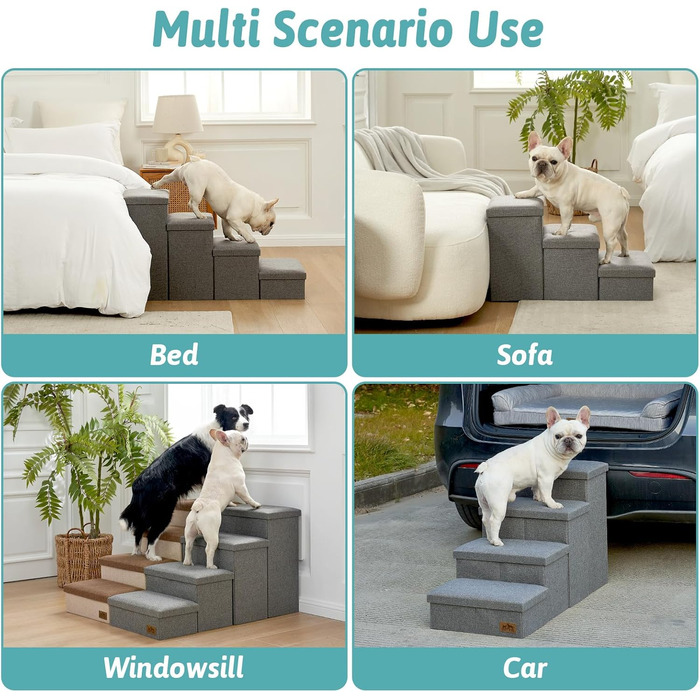 Multi Scenario Use

Bed

Sofa

Windowsill

Car