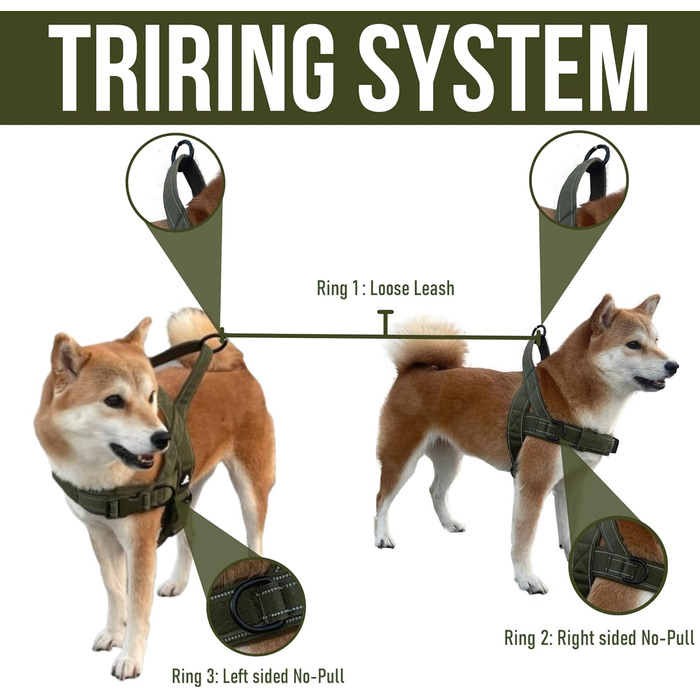 TRIRING SYSTEM

Ring 1 : Loose Leash

Ring 2: Right sided No-Pull

Ring 3: Left sided No-Pull