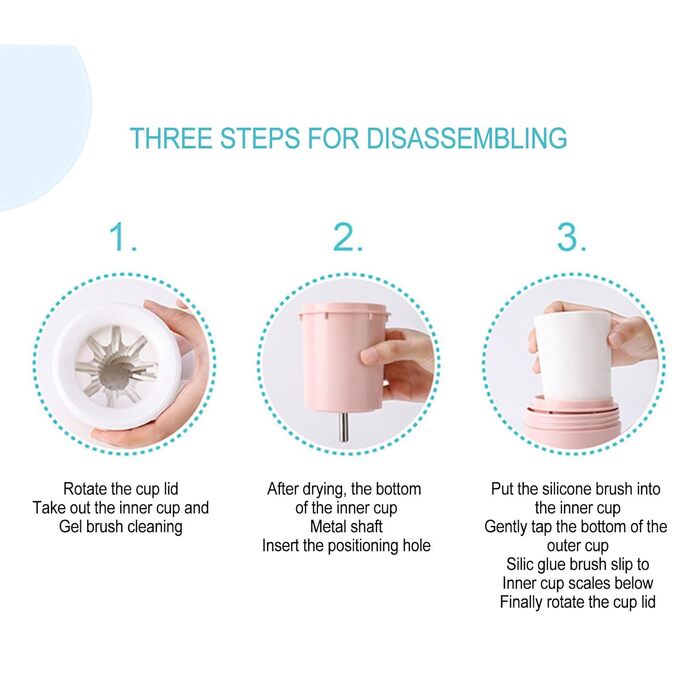 THREE STEPS FOR DISASSEMBLING

1.

Rotate the cup lid
Take out the inner cup and
Gel brush cleaning

2.

After drying, the bottom
of the inner cup
Metal shaft
Insert the positioning hole

3.

Put the silicone brush into
the inner cup
Gently tap the bottom of the
outer cup
Silic glue brush slip to
Inner cup scales below
Finally rotate the cup lid