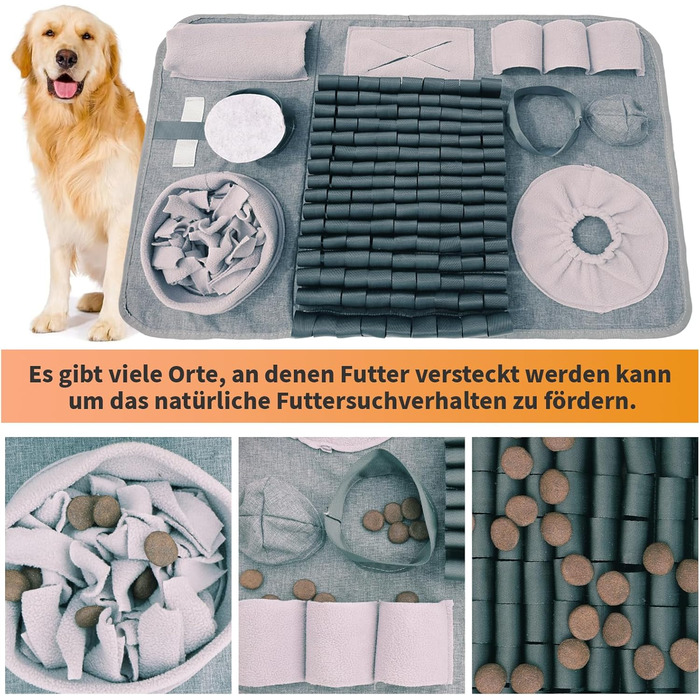 Es gibt viele Orte, an denen Futter versteckt werden kann um das natürliche Futtersuchverhalten zu fördern.