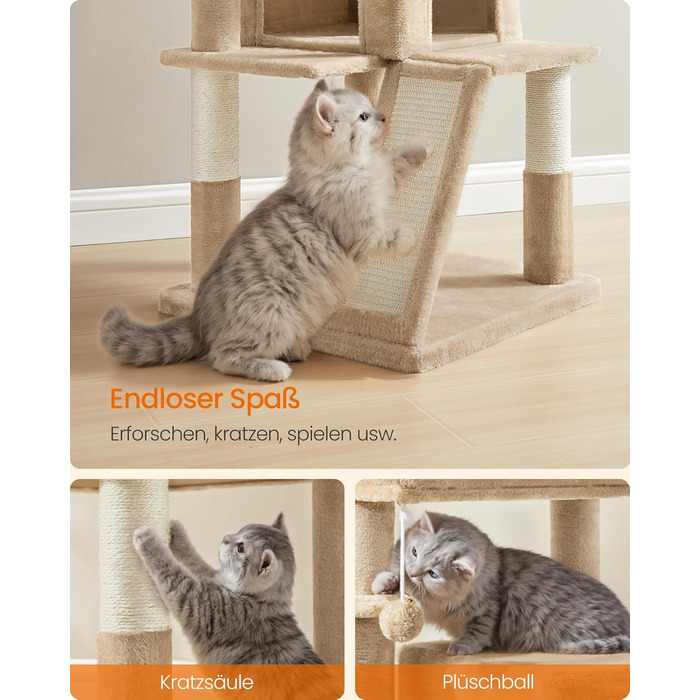 Endloser Spaß

Erforschen, kratzen, spielen usw.

Kratzsäule

Plüschball