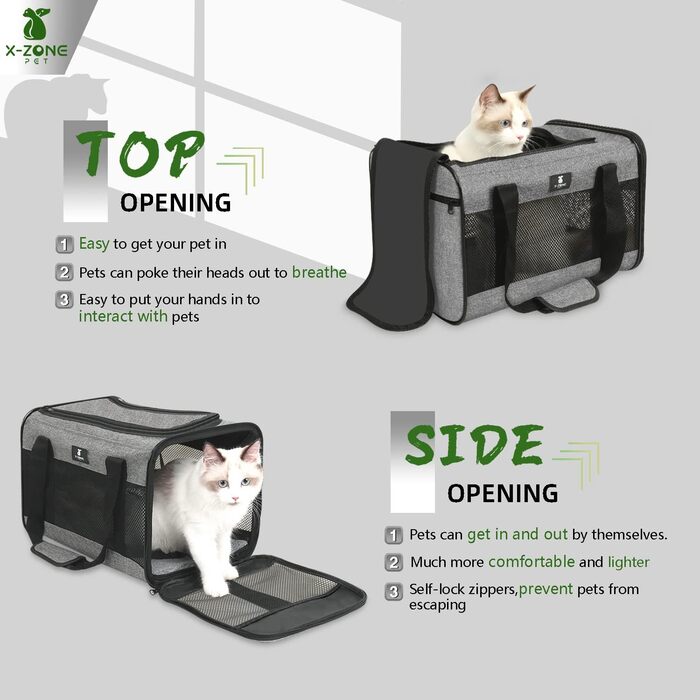 X-ZONE
PET

TOP
OPENING

1 Easy to get your pet in
2 Pets can poke their heads out to breathe
3 Easy to put your hands in to interact with pets

SIDE
OPENING

1 Pets can get in and out by themselves.
2 Much more comfortable and lighter
3 Self-lock zippers,prevent pets from escaping