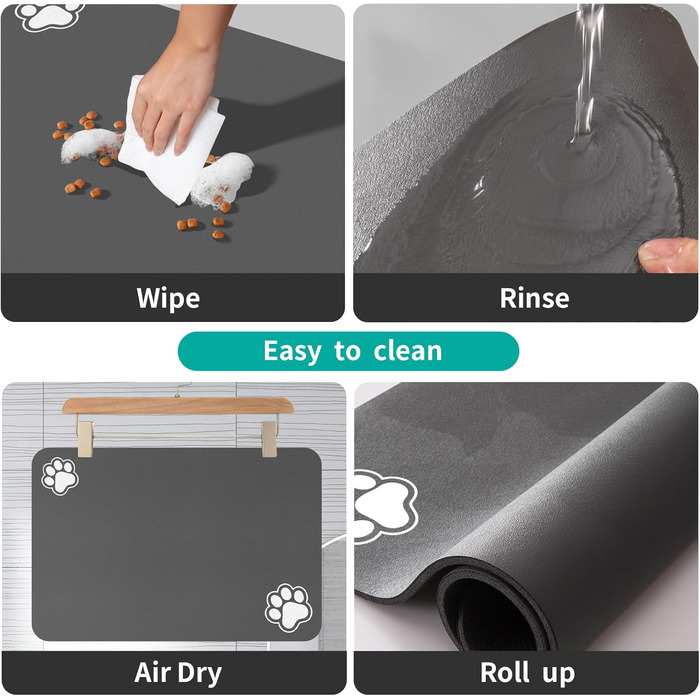 Wipe

Rinse

Easy to clean

Air Dry

Roll up