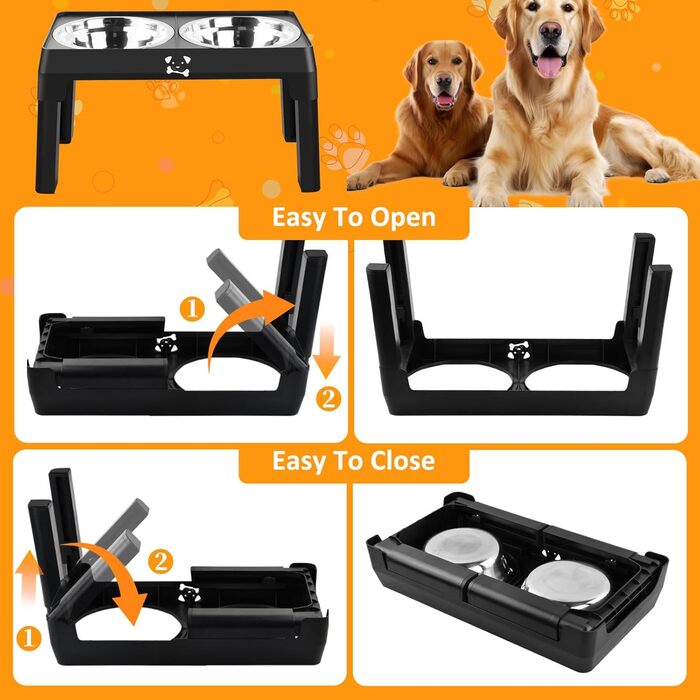 Easy To Open

1

2

Easy To Close

2

1